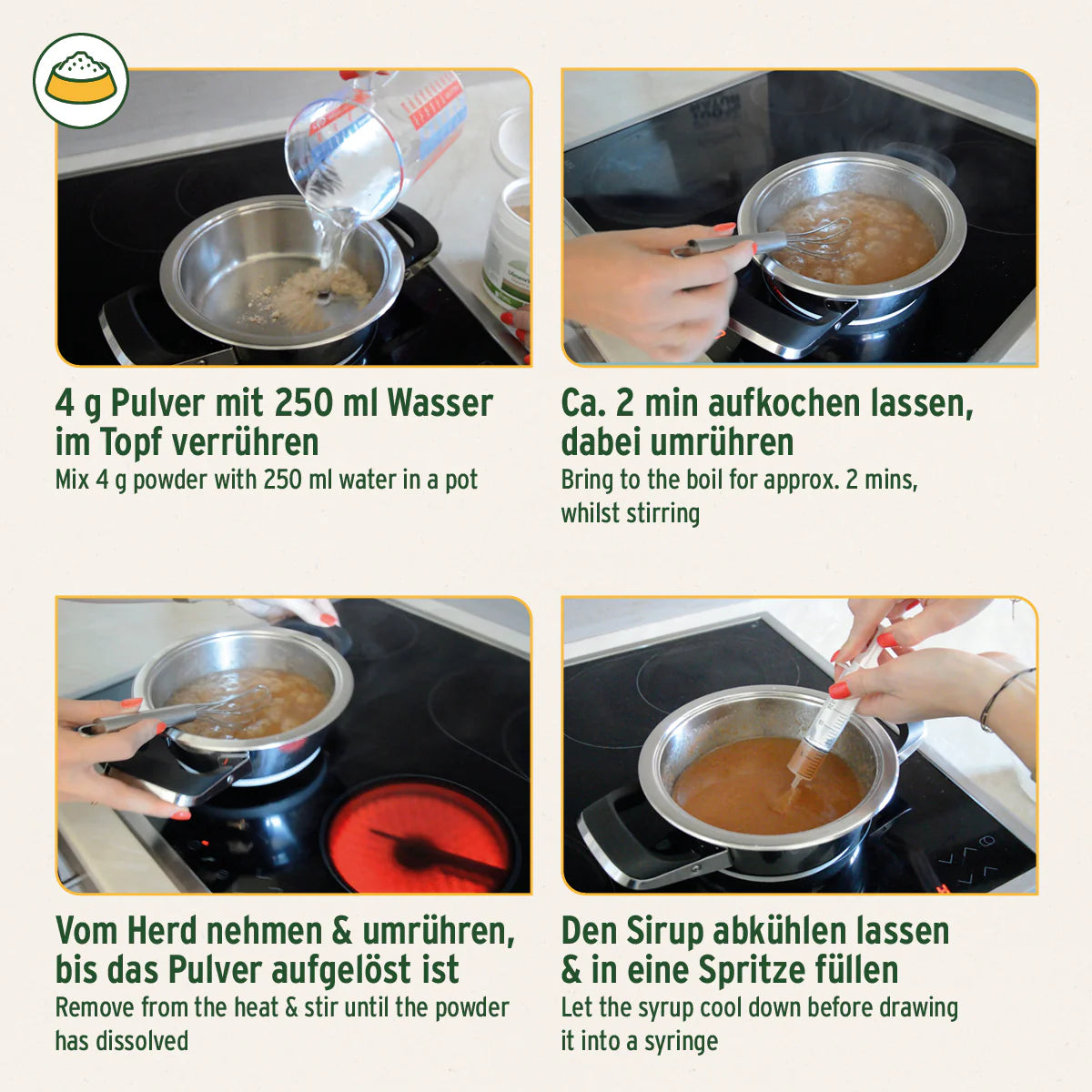 4 g Pulver mit 250 ml Wasser im Topf verrühren
Mix 4 g powder with 250 ml water in a pot

Ca. 2 min aufkochen lassen, dabei umrühren
Bring to the boil for approx. 2 mins, whilst stirring

Vom Herd nehmen & umrühren, bis das Pulver aufgelöst ist
Remove from the heat & stir until the powder has dissolved

Den Sirup abkühlen lassen & in eine Spritze füllen
Let the syrup cool down before drawing it into a syringe