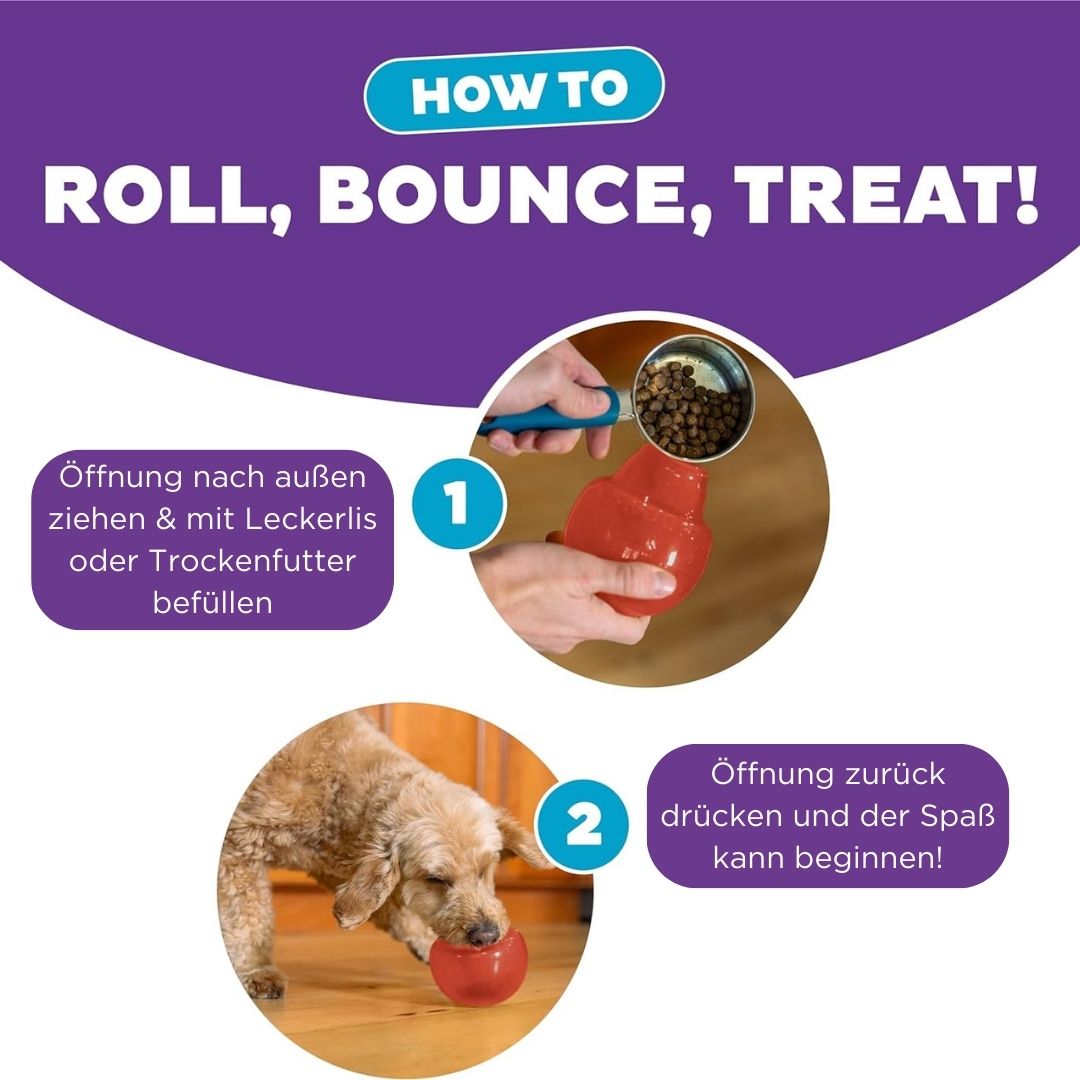 HOW TO
ROLL, BOUNCE, TREAT!

Öffnung nach außen ziehen & mit Leckerlis oder Trockenfutter befüllen

1

2

Öffnung zurück drücken und der Spaß kann beginnen!