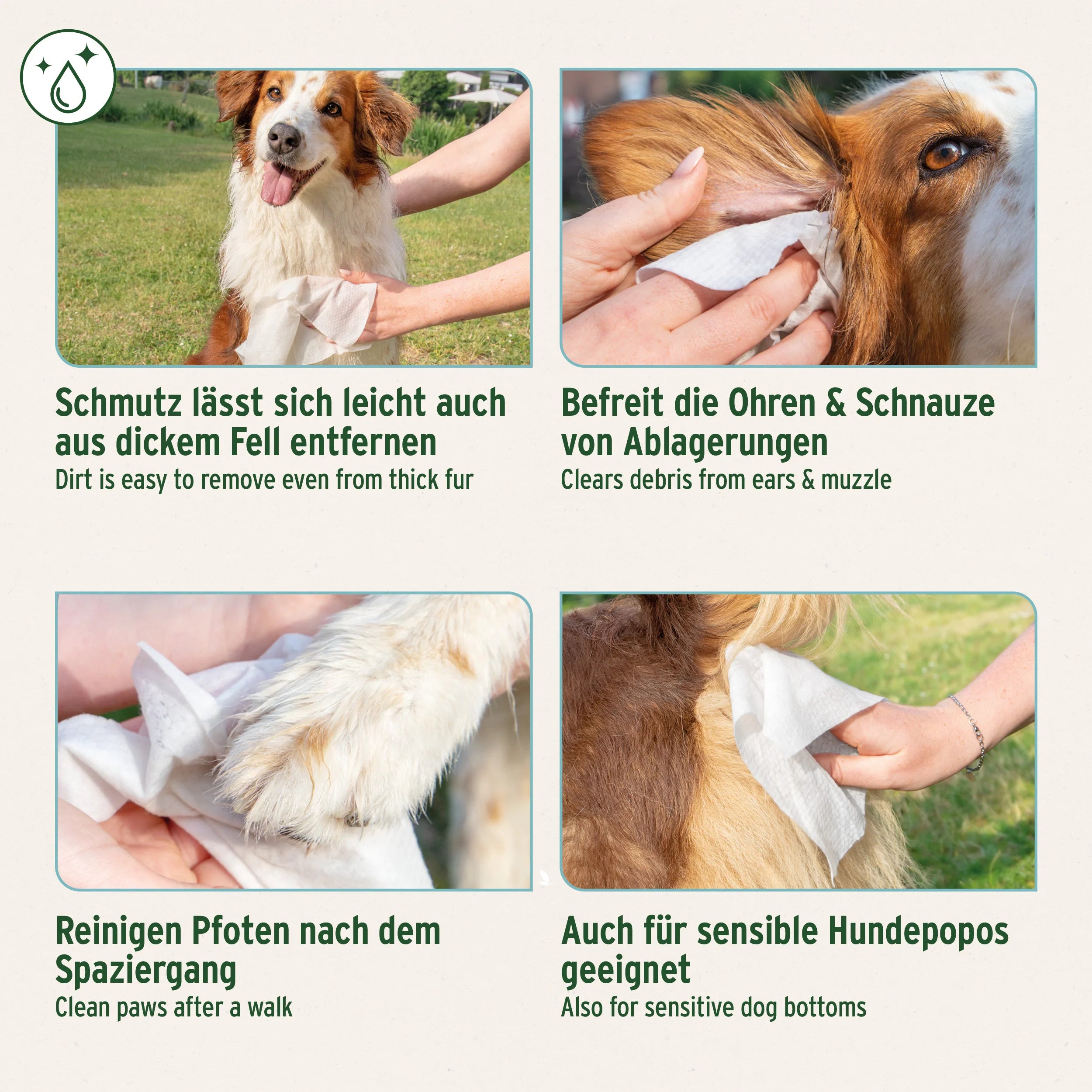 Schmutz lässt sich leicht auch aus dickem Fell entfernen
Dirt is easy to remove even from thick fur

Befreit die Ohren & Schnauze von Ablagerungen
Clears debris from ears & muzzle

Reinigen Pfoten nach dem Spaziergang
Clean paws after a walk

Auch für sensible Hundepopos geeignet
Also for sensitive dog bottoms